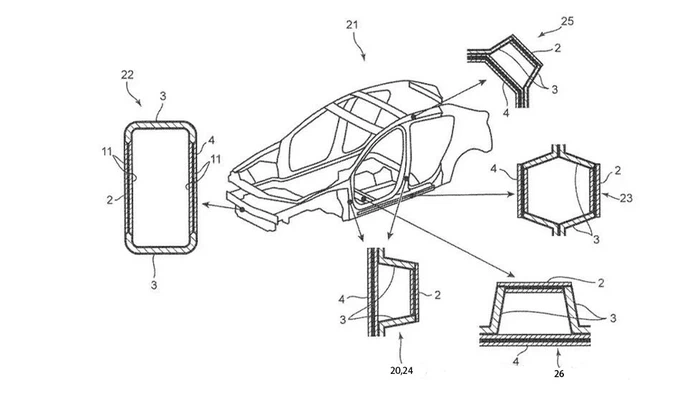 21

25

2

3

4

22

3

4

11

11

2

3

4

2

23

3

4

2

3

20,24

2

3

4

26